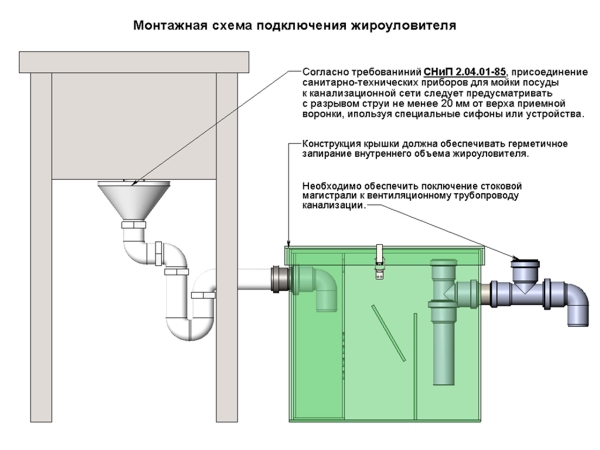 Монтажная схема подключения жироуловителя

Согласно требованиний СНиП 2.04.01-85, присоединение санитарно-технических приборов для мойки посуды к канализационной сети следует предусматривать с разрывом струи не менее 20 мм от верха приемной воронки, ипользуя специальные сифоны или устройства.

Конструкция крышки должна обеспечивать герметичное запирание внутреннего объема жироуловителя.

Необходимо обеспечить поключение стоковой магистрали к вентиляционному трубопроводу канализации.